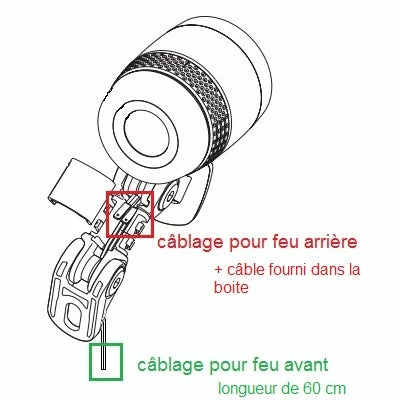 câblage pour feu arrière

+ câble fourni dans la boite

câblage pour feu avant

longueur de 60 cm